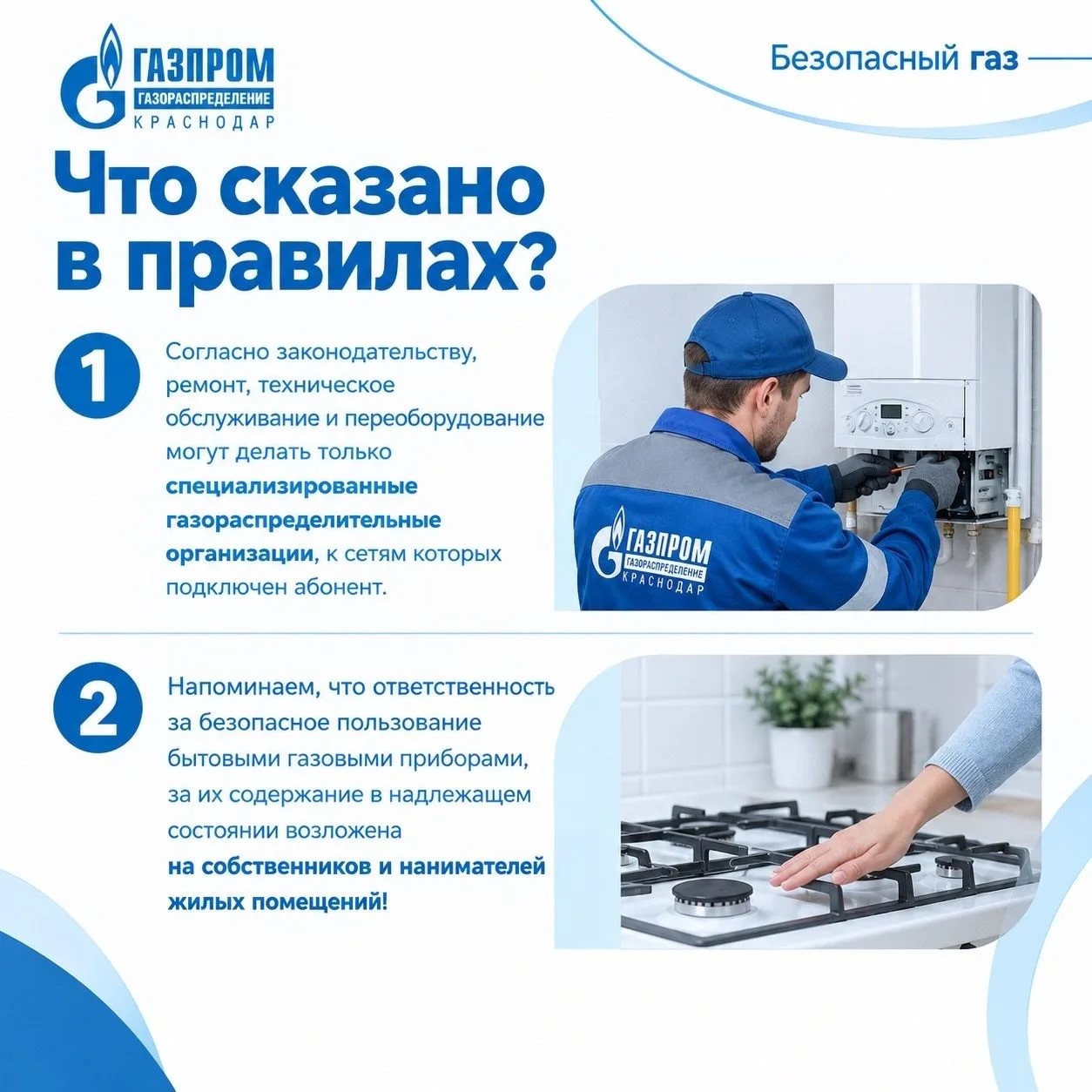 ГАЗПРОМ
ГАЗОРАСПРЕДЕЛЕНИЕ
КРАСНОДАР

Безопасный газ

Что сказано в правилах?

1

Согласно законодательству, ремонт, техническое обслуживание и переоборудование могут делать только специализированные газораспределительные организации, к сетям которых подключен абонент.

ГАЗПРОМ
ГАЗОРАСПРЕДЕЛЕНИЕ
КРАСНОДАР

2

Напоминаем, что ответственность за безопасное пользование бытовыми газовыми приборами, за их содержание в надлежащем состоянии возложена на собственников и нанимателей жилых помещений!