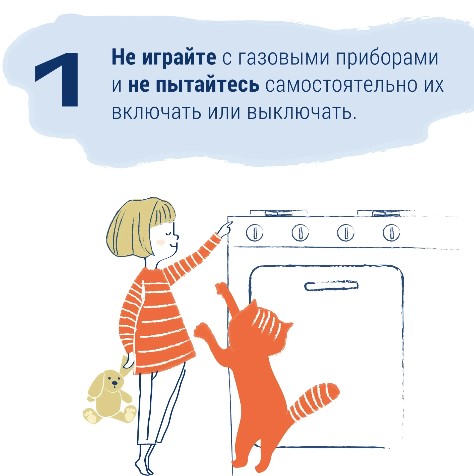 1

Не играйте с газовыми приборами и не пытайтесь самостоятельно их включать или выключать.